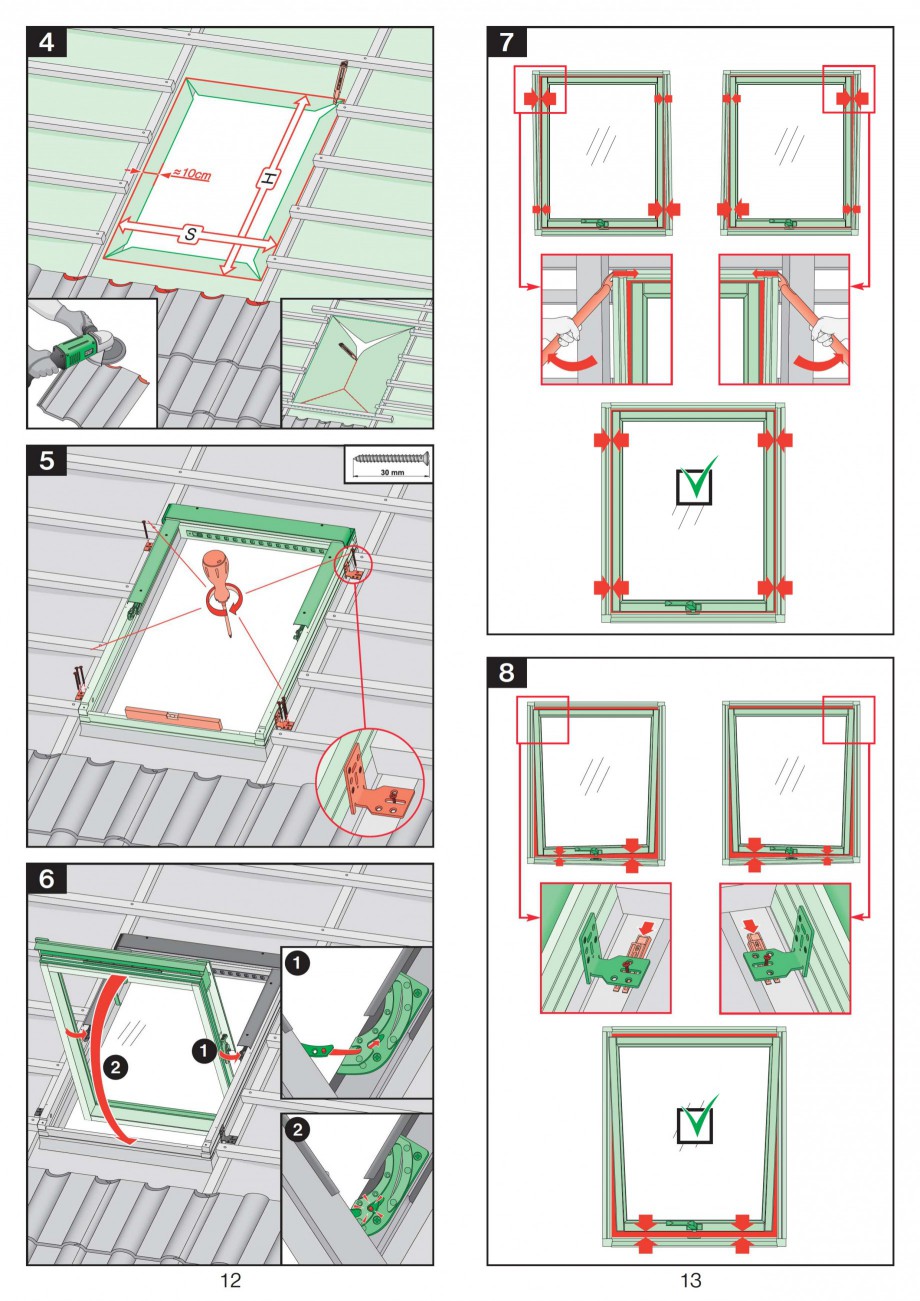 4

≈10cm

H

S

5

30 mm

6

1

2

1

2

12

7

8

13